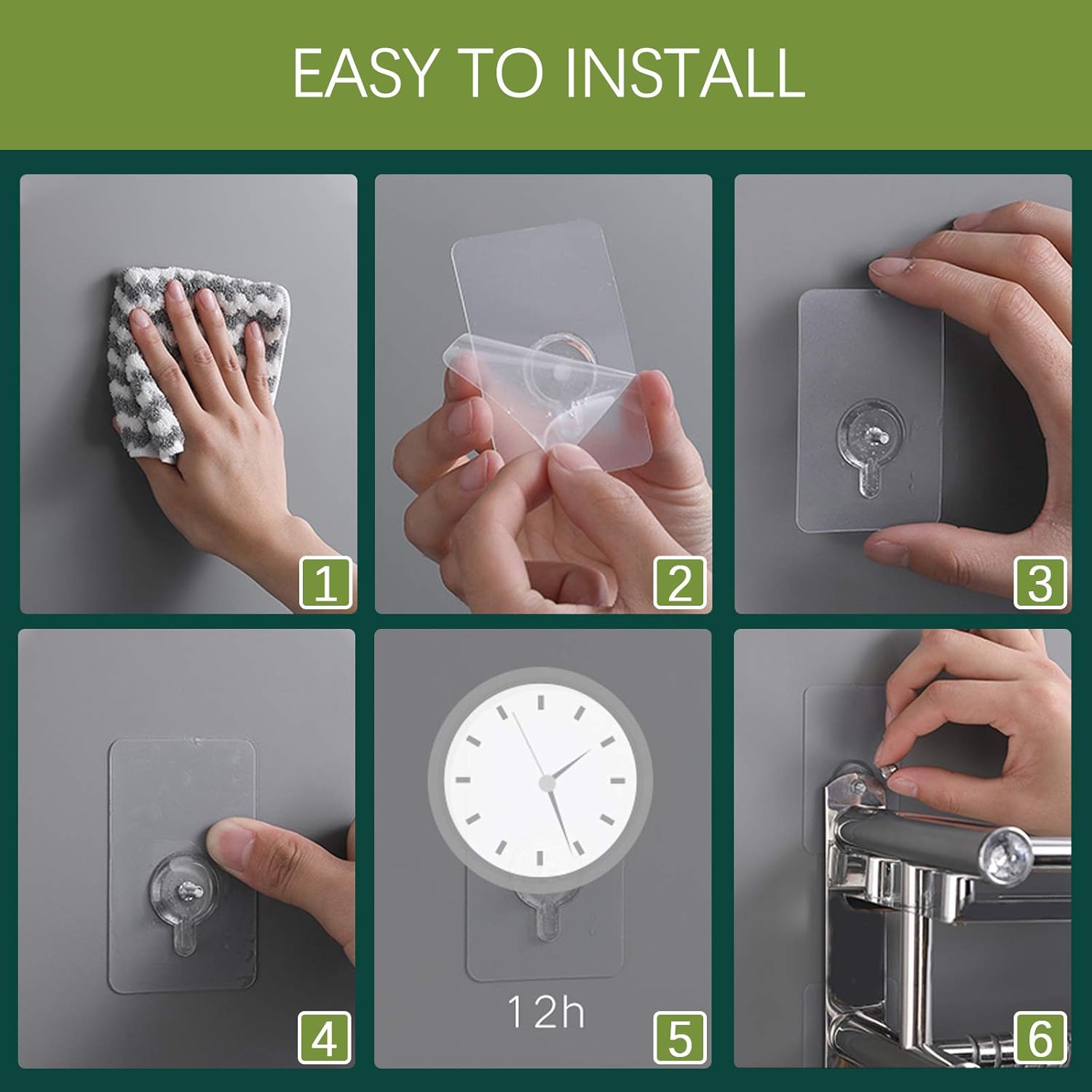 EASY TO INSTALL

1

2

3

4

12h

5

6